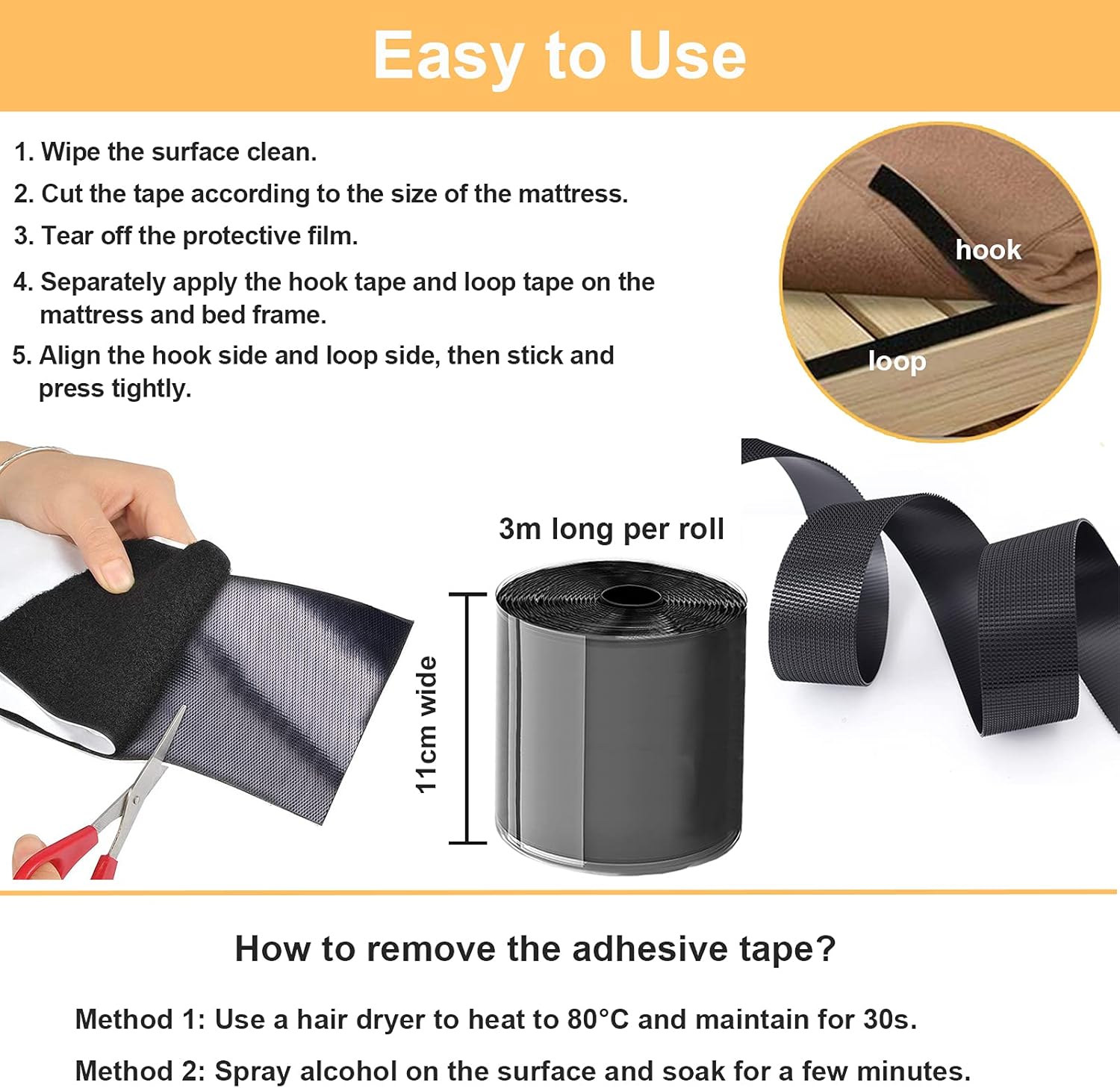 Easy to Use

1. Wipe the surface clean.
2. Cut the tape according to the size of the mattress.
3. Tear off the protective film.
4. Separately apply the hook tape and loop tape on the mattress and bed frame.
5. Align the hook side and loop side, then stick and press tightly.

hook
loop

3m long per roll
11cm wide

How to remove the adhesive tape?

Method 1: Use a hair dryer to heat to 80°C and maintain for 30s.

Method 2: Spray alcohol on the surface and soak for a few minutes.