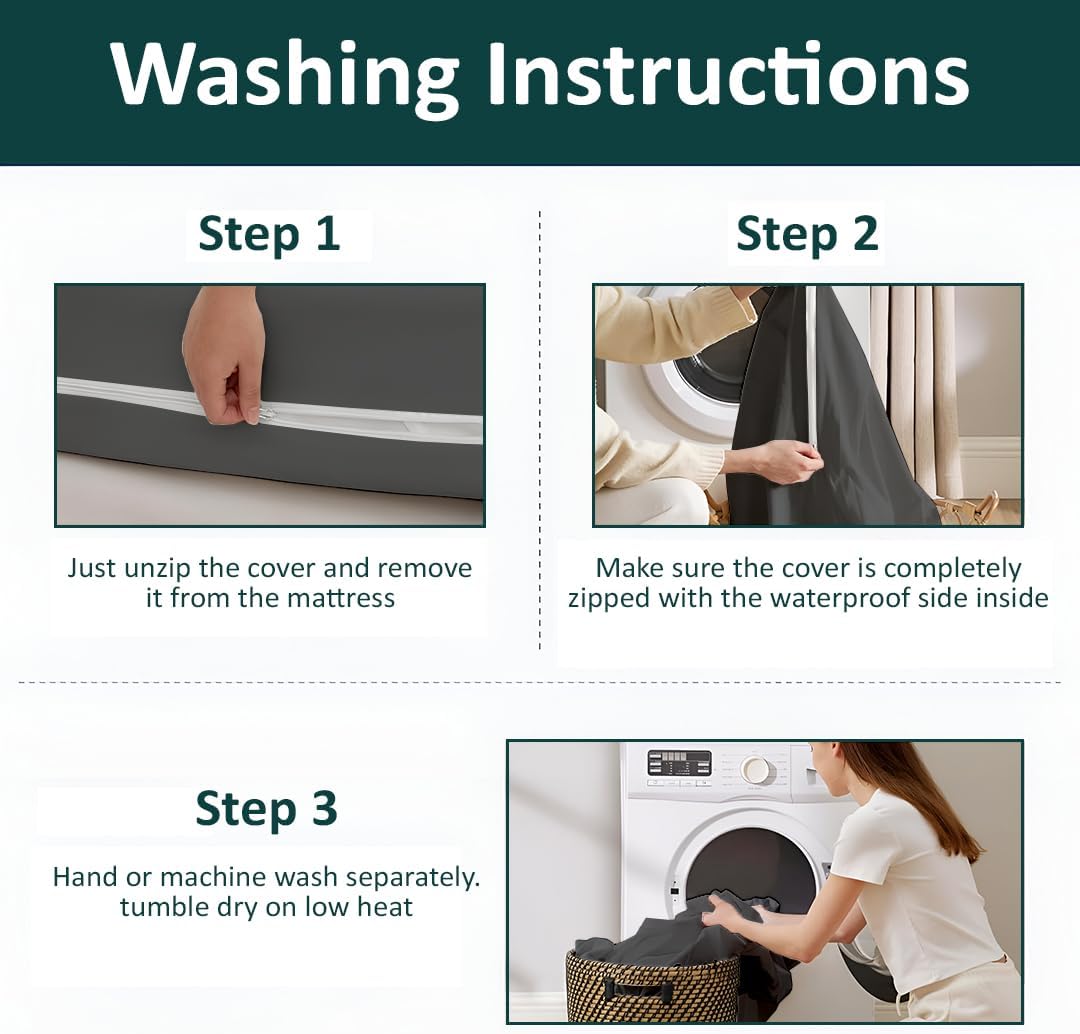 Washing Instructions

Step 1

Just unzip the cover and remove it from the mattress

Step 2

Make sure the cover is completely zipped with the waterproof side inside

Step 3

Hand or machine wash separately. tumble dry on low heat