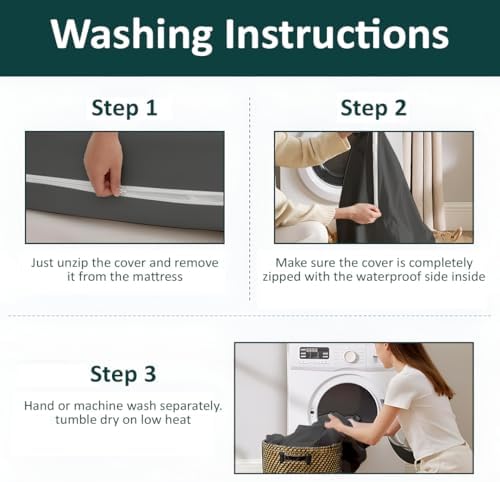 Washing Instructions

Step 1

Just unzip the cover and remove it from the mattress

Step 2

Make sure the cover is completely zipped with the waterproof side inside

Step 3

Hand or machine wash separately. tumble dry on low heat